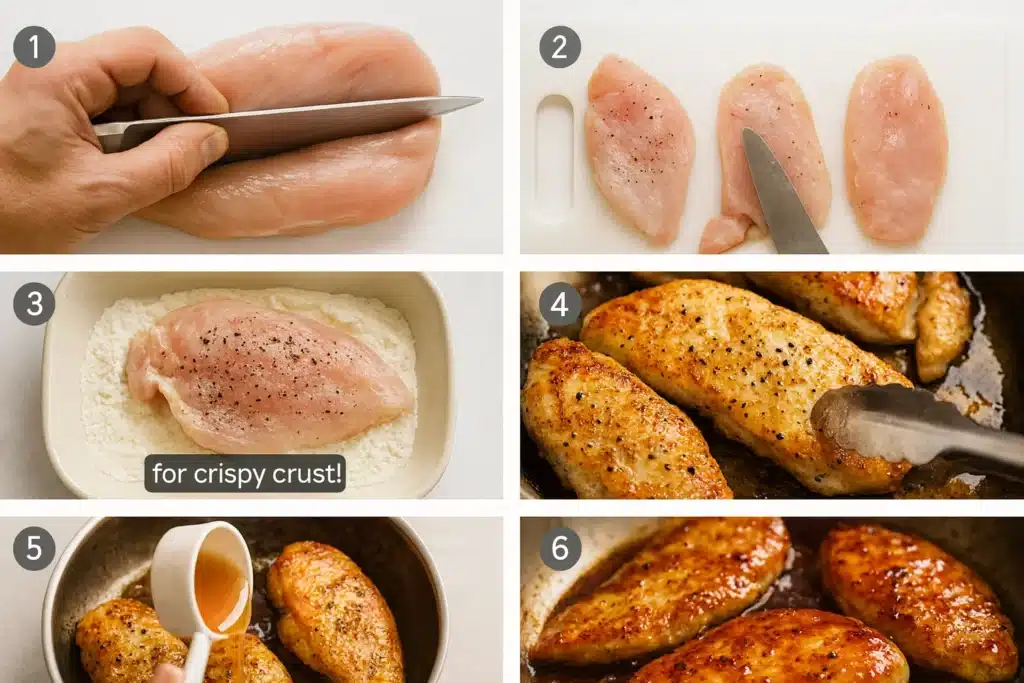 1

2

3

for crispy crust!

4

5

6