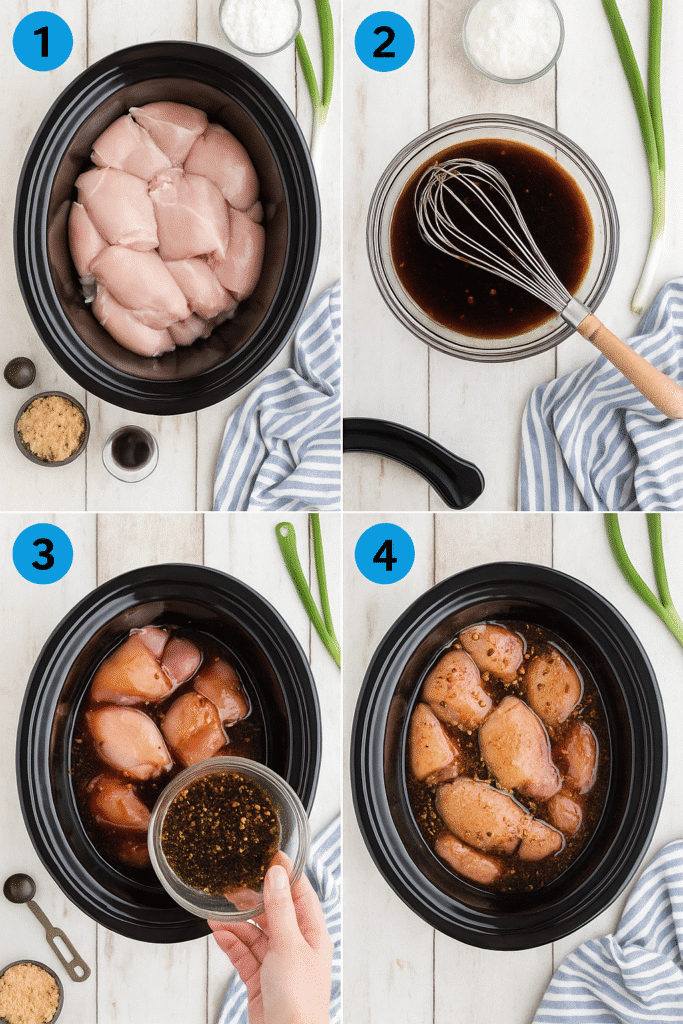 1

2

3

4